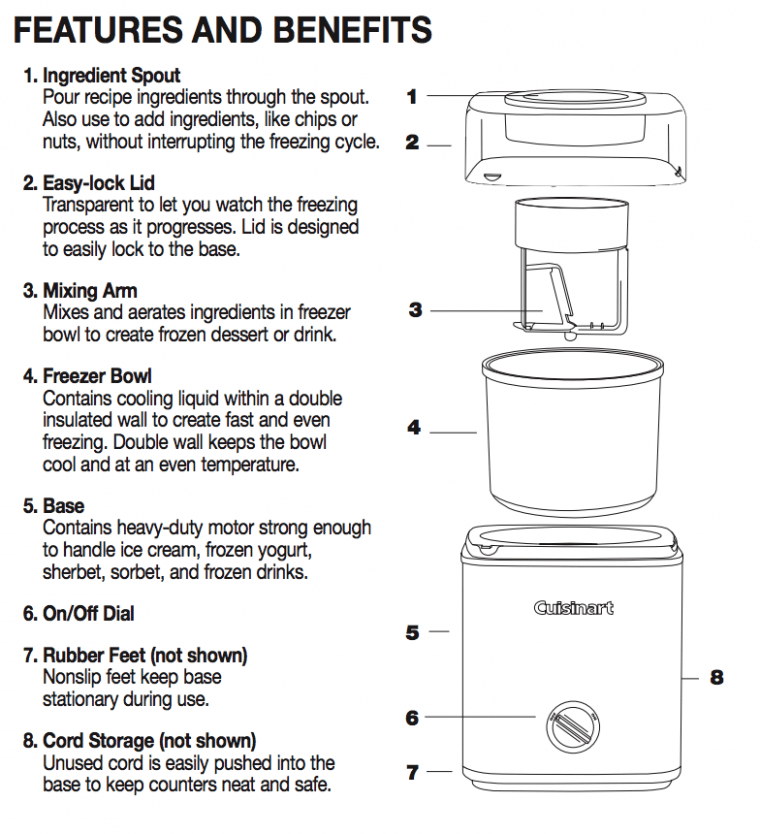 FEATURES AND BENEFITS

1. Ingredient Spout
Pour recipe ingredients through the spout. Also use to add ingredients, like chips or nuts, without interrupting the freezing cycle.

2. Easy-lock Lid
Transparent to let you watch the freezing process as it progresses. Lid is designed to easily lock to the base.

3. Mixing Arm
Mixes and aerates ingredients in freezer bowl to create frozen dessert or drink.

4. Freezer Bowl
Contains cooling liquid within a double insulated wall to create fast and even freezing. Double wall keeps the bowl cool and at an even temperature.

5. Base
Contains heavy-duty motor strong enough to handle ice cream, frozen yogurt, sherbet, sorbet, and frozen drinks.

6. On/Off Dial

7. Rubber Feet (not shown)
Nonslip feet keep base stationary during use.

8. Cord Storage (not shown)
Unused cord is easily pushed into the base to keep counters neat and safe.

1
2
3
4
Cuisinart
5
8
6
7